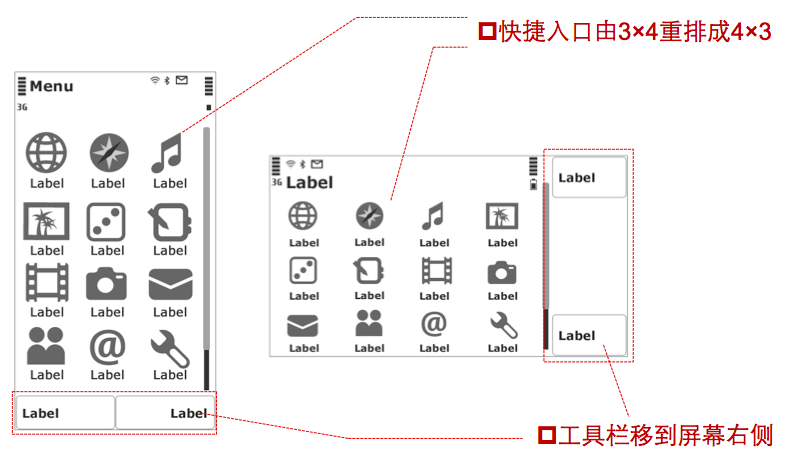 快捷入口由3×4重排成4×3

Menu
3G

Label Label Label
Label Label Label
Label Label Label
Label Label Label

Label Label

3G Label

Label Label Label Label
Label Label Label Label
Label Label Label Label

Label

Label

工具栏移到屏幕右侧